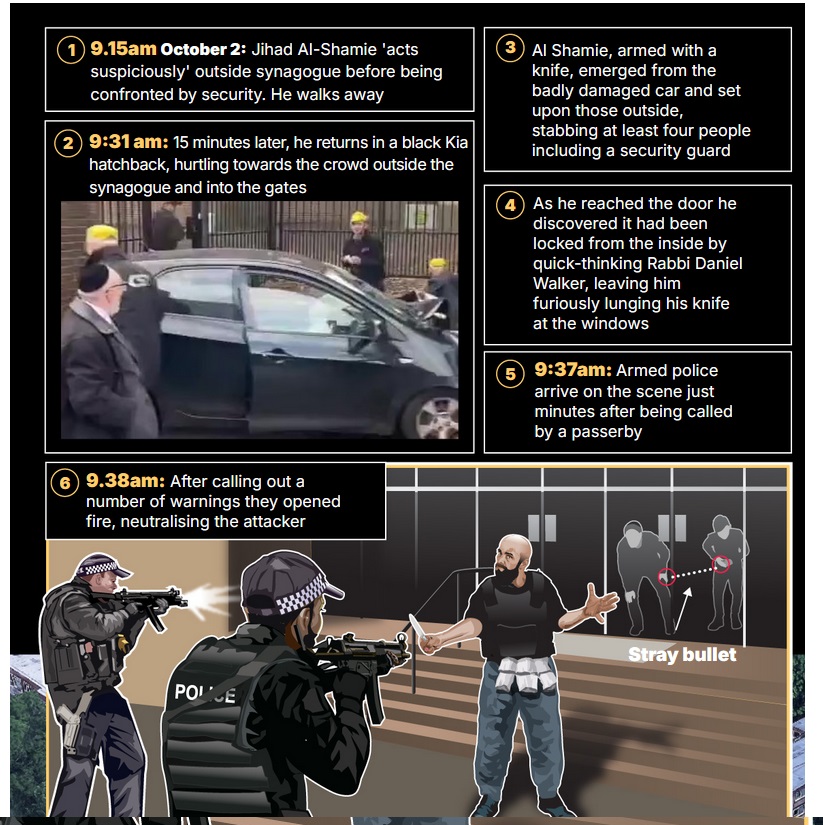 1 9.15am October 2: Jihad Al-Shamie 'acts suspiciously' outside synagogue before being confronted by security. He walks away

2 9:31 am: 15 minutes later, he returns in a black Kia hatchback, hurtling towards the crowd outside the synagogue and into the gates

3 Al Shamie, armed with a knife, emerged from the badly damaged car and set upon those outside, stabbing at least four people including a security guard

4 As he reached the door he discovered it had been locked from the inside by quick-thinking Rabbi Daniel Walker, leaving him furiously lunging his knife at the windows

5 9:37am: Armed police arrive on the scene just minutes after being called by a passerby

6 9.38am: After calling out a number of warnings they opened fire, neutralising the attacker

POLICE

Stray bullet